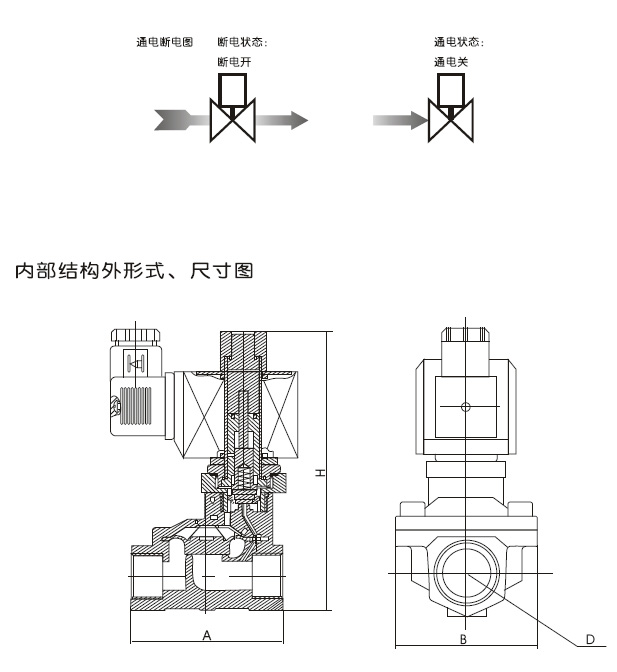 通电断电图

断电状态:
断电开

通电状态:
通电关

内部结构外形式、尺寸图

H

A

B

D