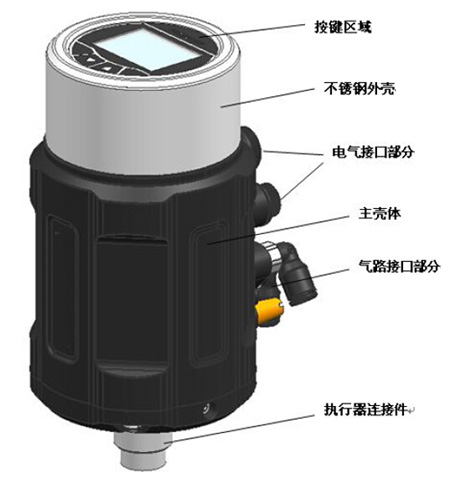 按键区域

不锈钢外壳

电气接口部分

主壳体

气路接口部分

执行器连接件