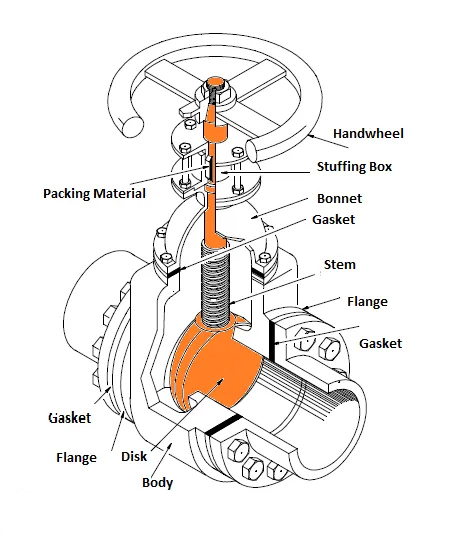 Handwheel
Stuffing Box
Packing Material
Bonnet
Gasket
Stem
Flange
Gasket
Gasket
Flange
Disk
Body