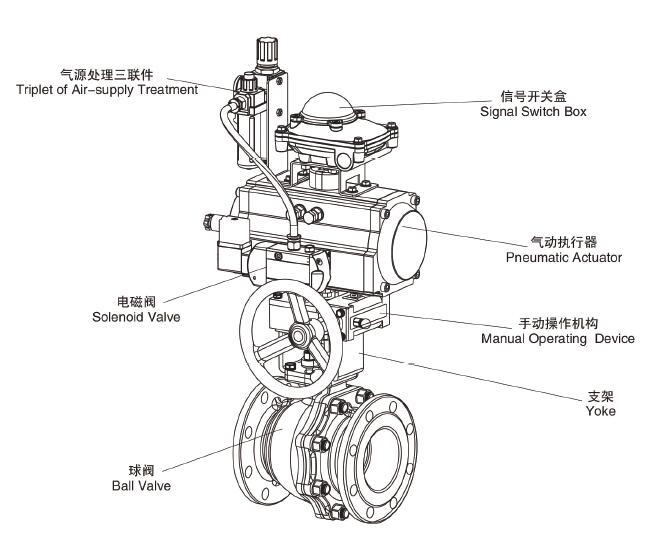 气源处理三联件
Triplet of Air-supply Treatment

信号开关盒
Signal Switch Box

气动执行器
Pneumatic Actuator

电磁阀
Solenoid Valve

手动操作机构
Manual Operating Device

支架
Yoke

球阀
Ball Valve